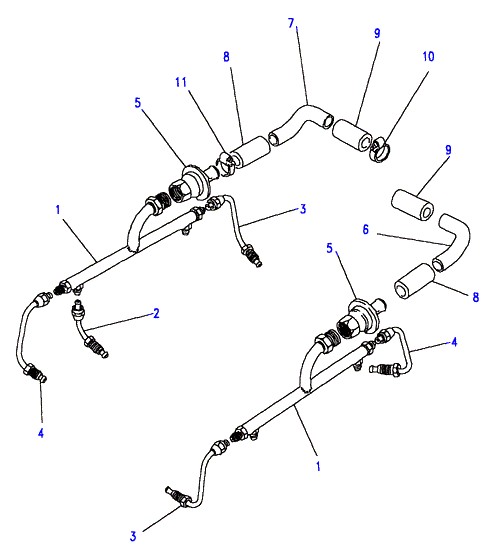 7
9
10
8
11
5
9
1
3
6
5
8
2
4
4
1
3