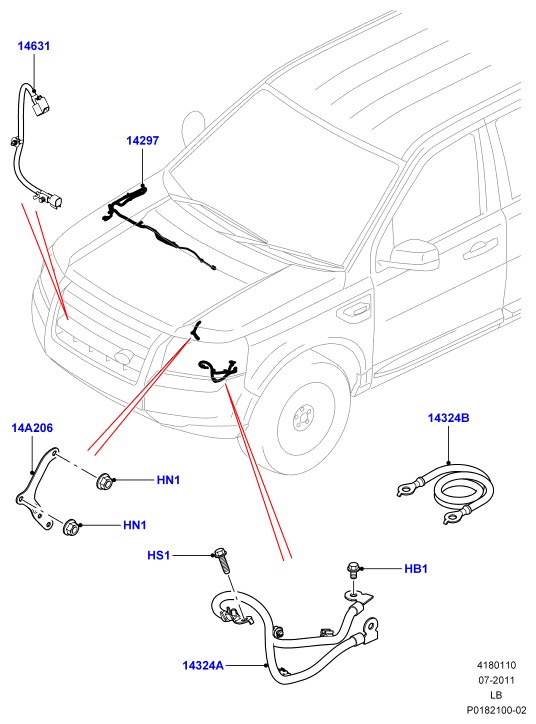 14631

14297

14A206

HN1

HN1

14324B

HS1

HB1

14324A

4180110
07-2011
LB
P0182100-02