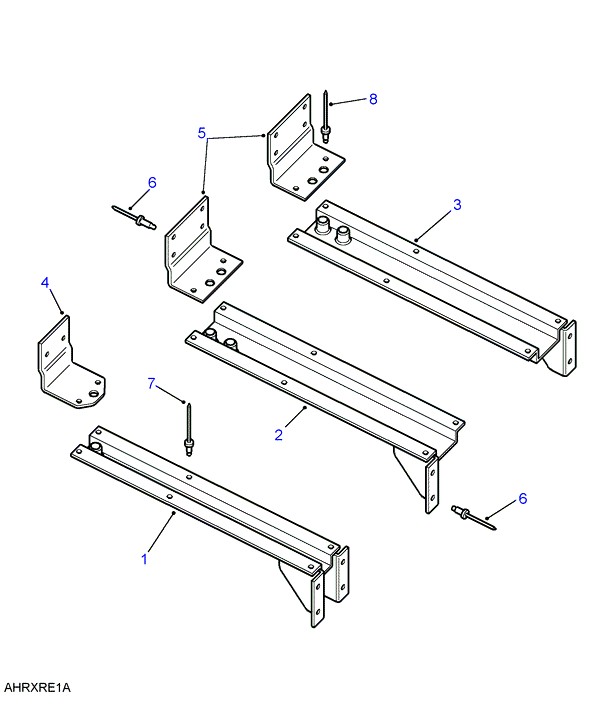 8
5
6
3
4
7
2
6
1
AHRXRE1A