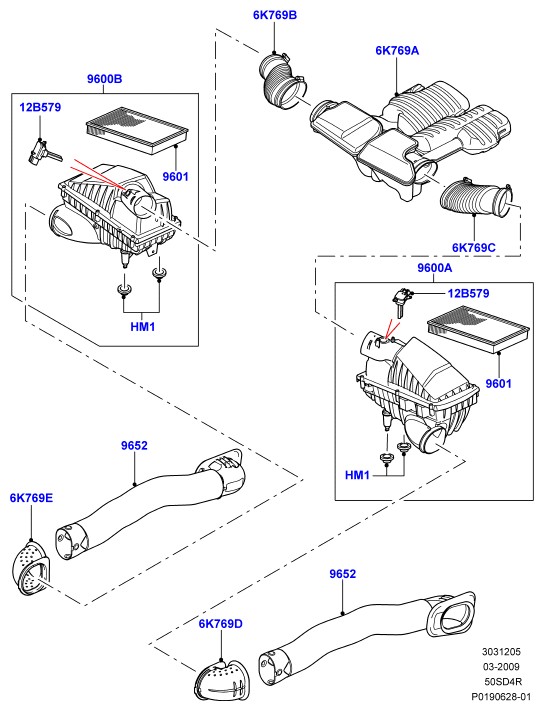 6K769B

6K769A

9600B

12B579

9601

HM1

6K769C

9600A

12B579

9601

HM1

9652

6K769E

9652

6K769D

3031205
03-2009
50SD4R
P0190628-01