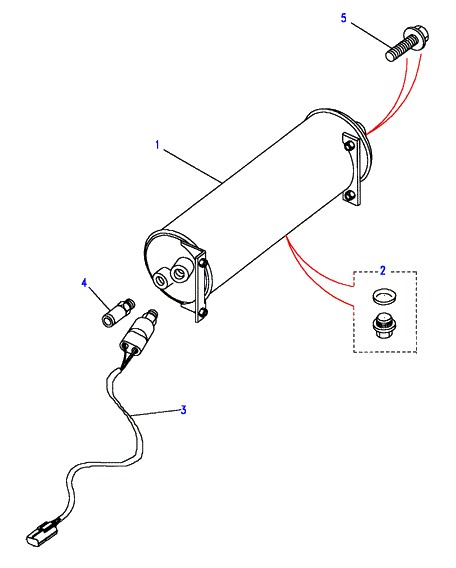 5
1
2
4
3