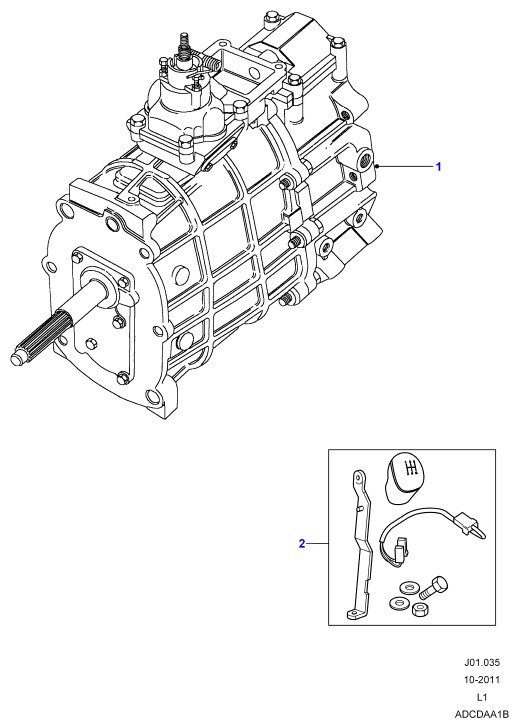 1

2

J01.035
10-2011
L1
ADCDAA1B