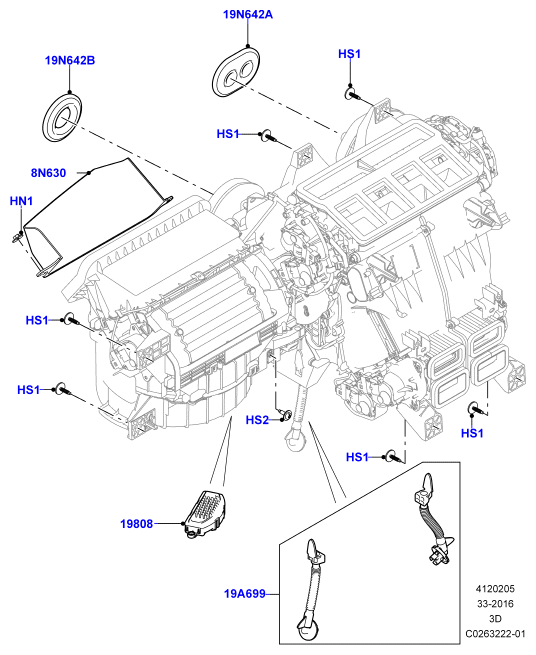 19N642A

19N642B

HS1

HS1

8N630

HN1

HS1

HS1

HS2

HS1

HS1

19808

19A699

4120205
33-2016
3D
C0263222-01