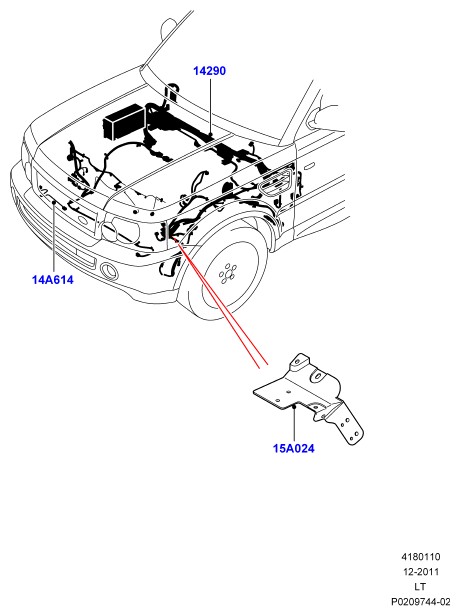 14290

14A614

15A024

4180110
12-2011
LT
P0209744-02