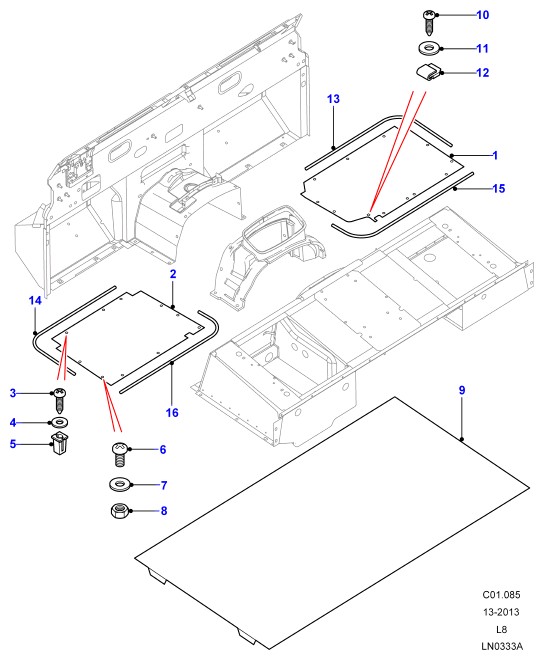 10
11
12
13
1
15
2
14
3
4
5
16
6
7
8
9

C01.085
13-2013
L8
LN0333A