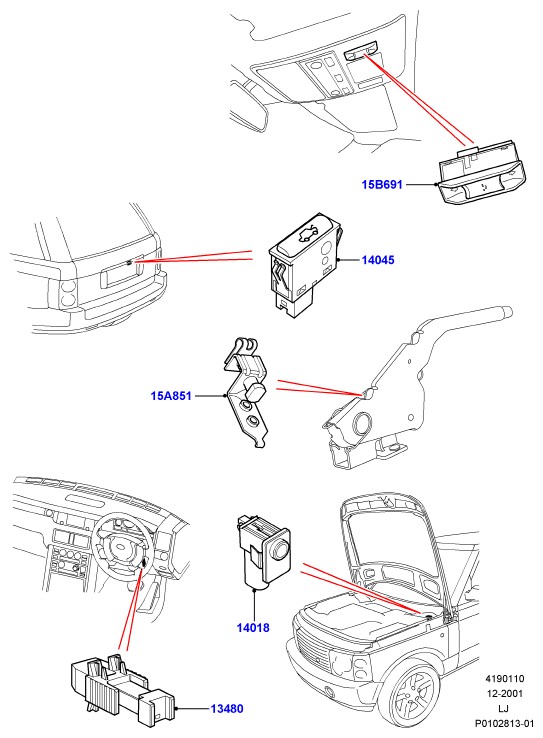 15B691

14045

15A851

14018

13480

4190110
12-2001
LJ
P0102813-01