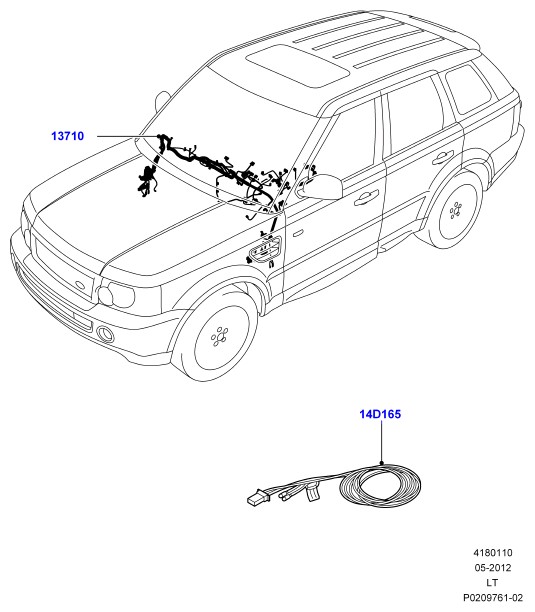 13710

14D165

4180110
05-2012
LT
P0209761-02