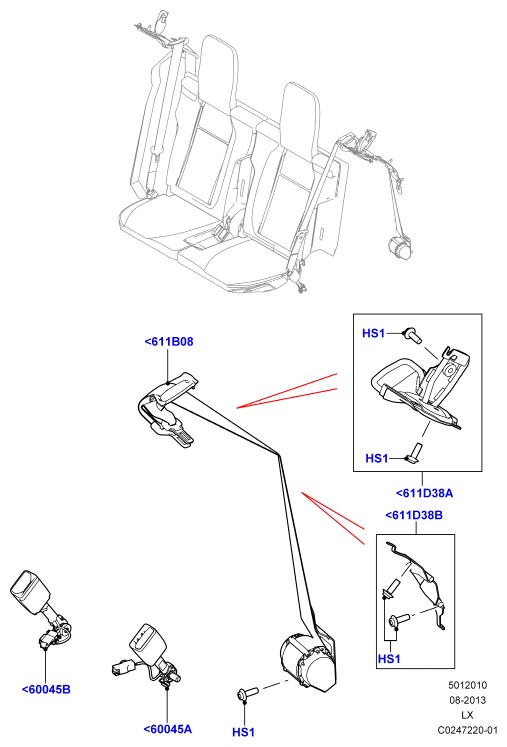 <611B08

HS1

HS1

<611D38A

<611D38B

HS1

<60045B

<60045A

HS1

5012010
08-2013
LX
C0247220-01