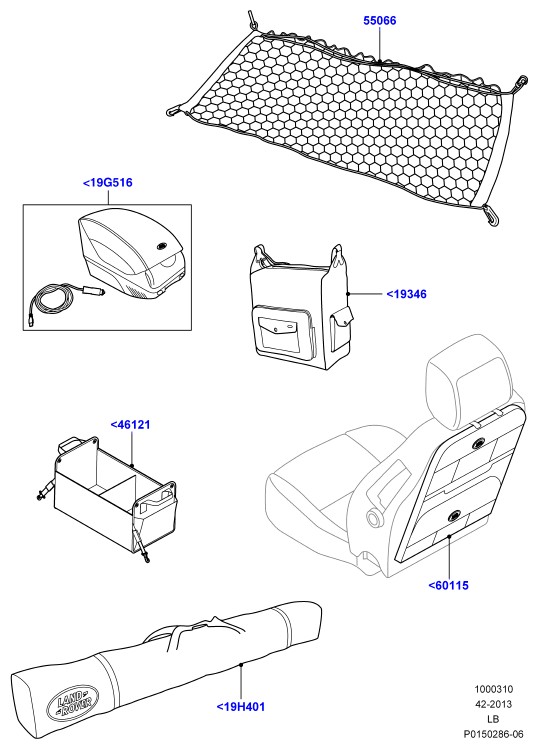 55066

<19G516

<19346

<46121

<60115

LAND ROVER

<19H401

1000310
42-2013
LB
P0150286-06