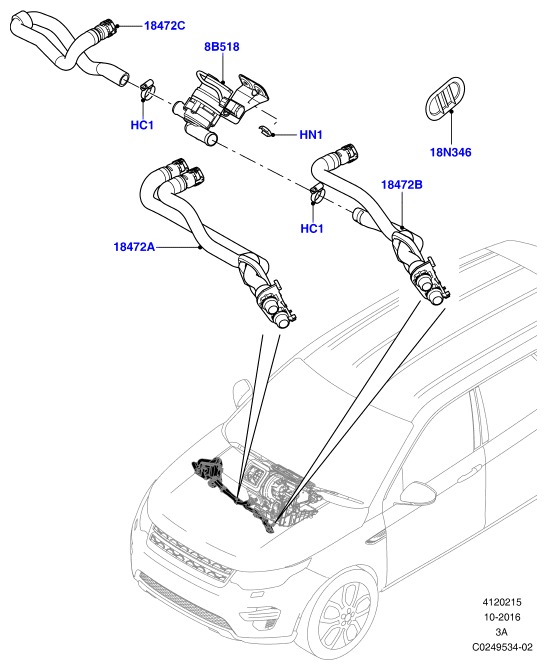 18472C
8B518
HC1
HN1
18N346
18472B
HC1
18472A
4120215
10-2016
3A
C0249534-02