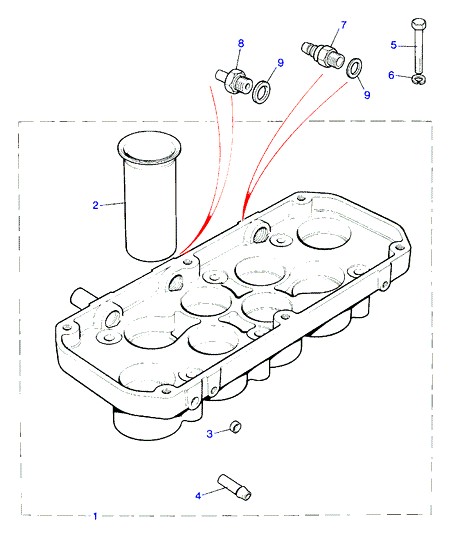 8
9
7
9
5
6
2
3
4
1