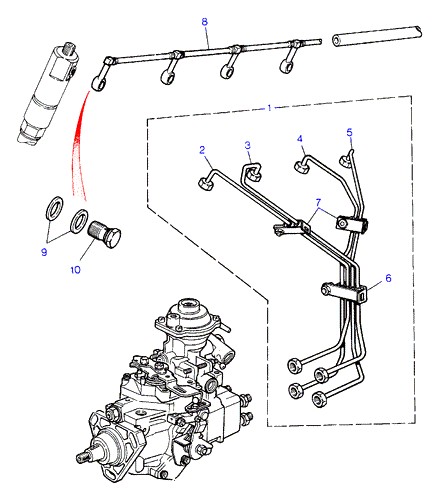 8
1
2
3
4
5
7
6
9
10