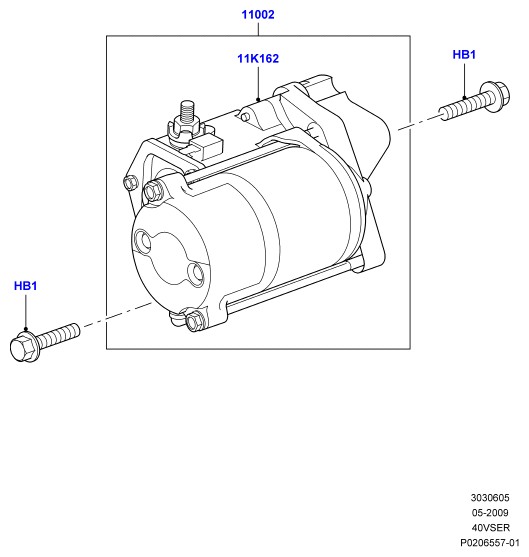 11002

11K162

HB1

HB1

3030605
05-2009
40VSER
P0206557-01