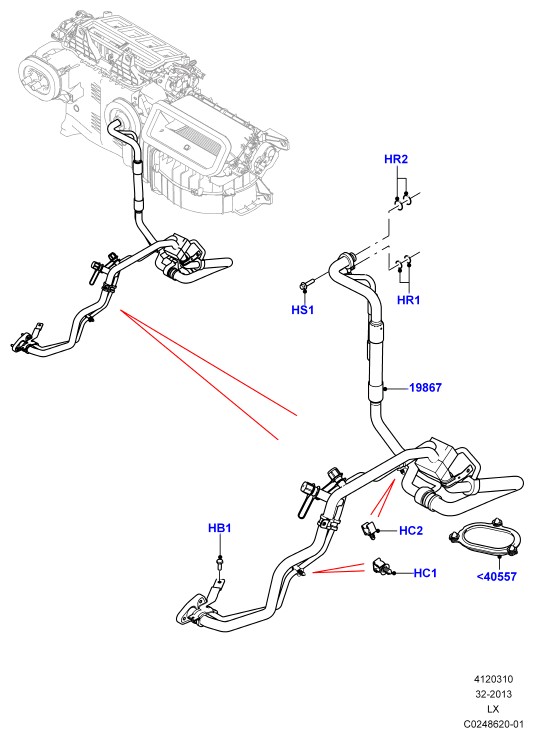 HR2

HS1

HR1

19867

HB1

HC2

HC1

<40557

4120310
32-2013
LX
C0248620-01