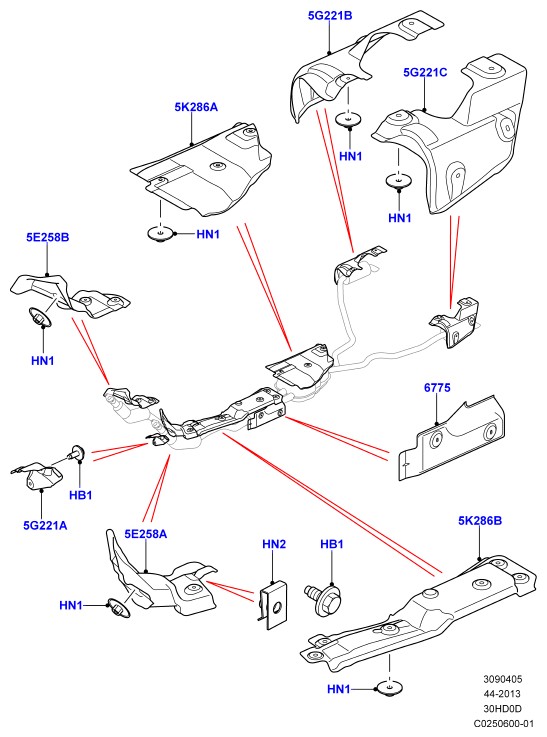 5G221B

5G221C

5K286A

HN1

HN1

HN1

5E258B

HN1

6775

HB1

5G221A

5E258A

HN2

HB1

5K286B

HN1

HN1

3090405
44-2013
30HD0D
C0250600-01