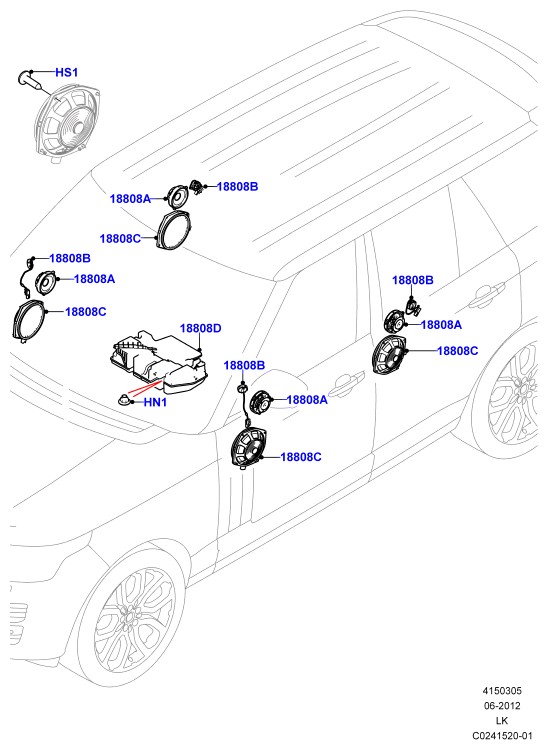 HS1

18808A
18808B

18808C

18808B
18808A

18808C

18808D

HN1

18808B
18808A

18808C

18808B

18808A

18808C

4150305
06-2012
LK
C0241520-01