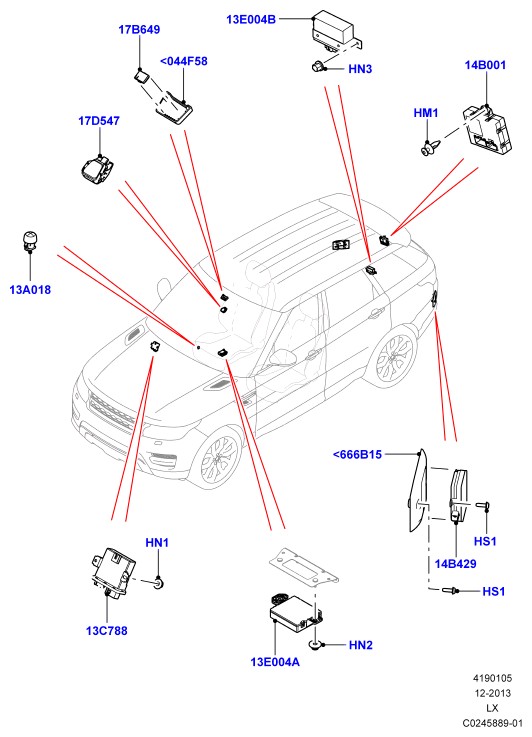 17B649
<044F58
13E004B
HN3
14B001
HM1
17D547
13A018
<666B15
HS1
14B429
HS1
HN1
13C788
HN2
13E004A
4190105
12-2013
LX
C0245889-01