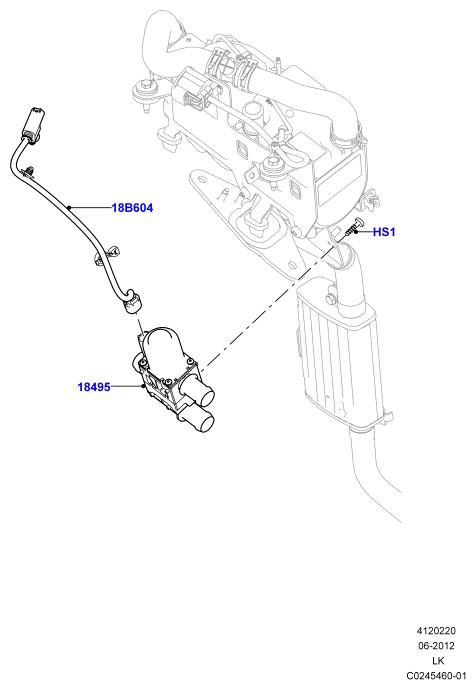 18B604

HS1

18495

4120220
06-2012
LK
C0245460-01