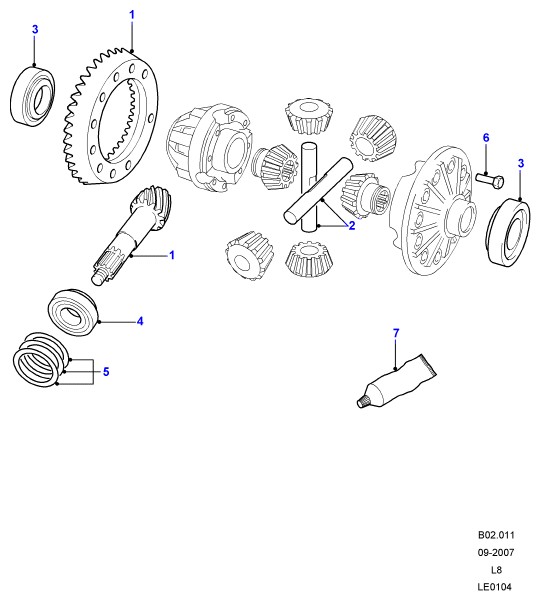 3
1
6
3
2
1
4
5
7
B02.011
09-2007
L8
LE0104