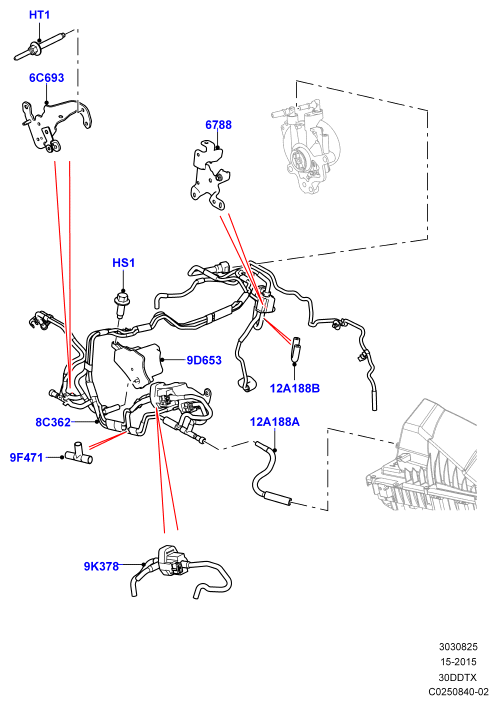 HT1
6C693
6788
HS1
9D653
12A188B
8C362
12A188A
9F471
9K378

3030825
15-2015
30DDTX
C0250840-02