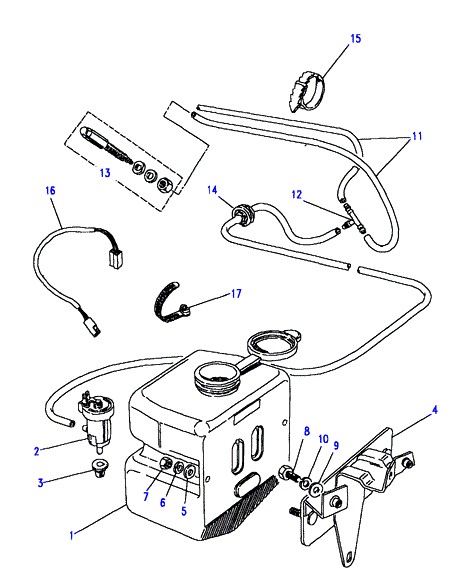 15
11
13
14
12
16
17
4
8
10
9
2
3
7
6
5
1