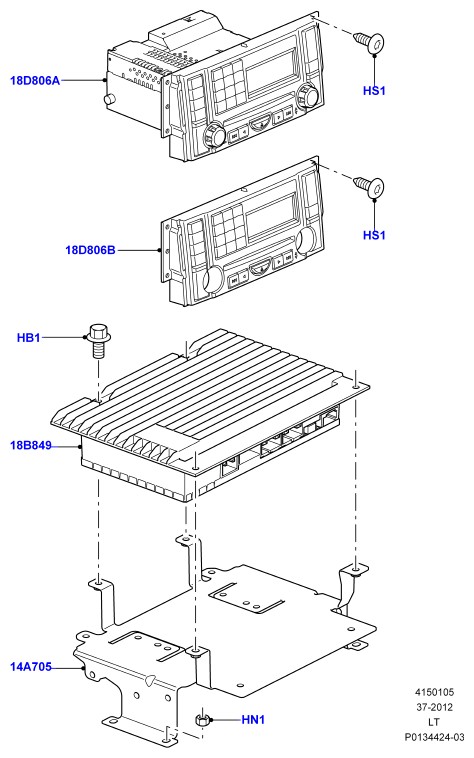 18D806A

HS1

18D806B

HS1

HB1

18B849

14A705

HN1

4150105
37-2012
LT
P0134424-03