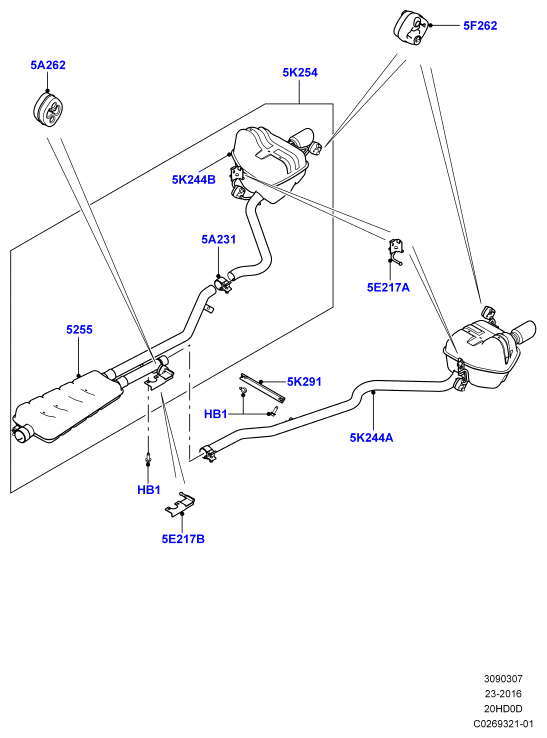 5F262

5A262

5K254

5K244B

5A231

5E217A

5255

5K291

HB1

5K244A

HB1

5E217B

3090307
23-2016
20HD0D
C0269321-01