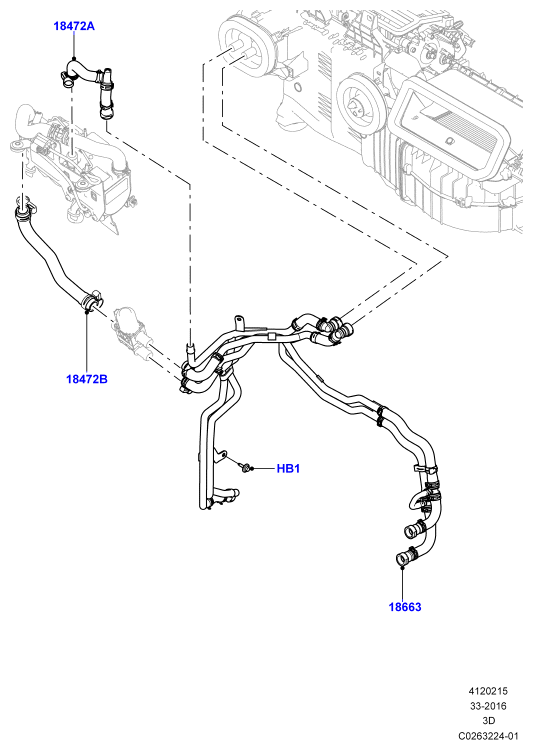 18472A

18472B

HB1

18663

4120215
33-2016
3D
C0263224-01