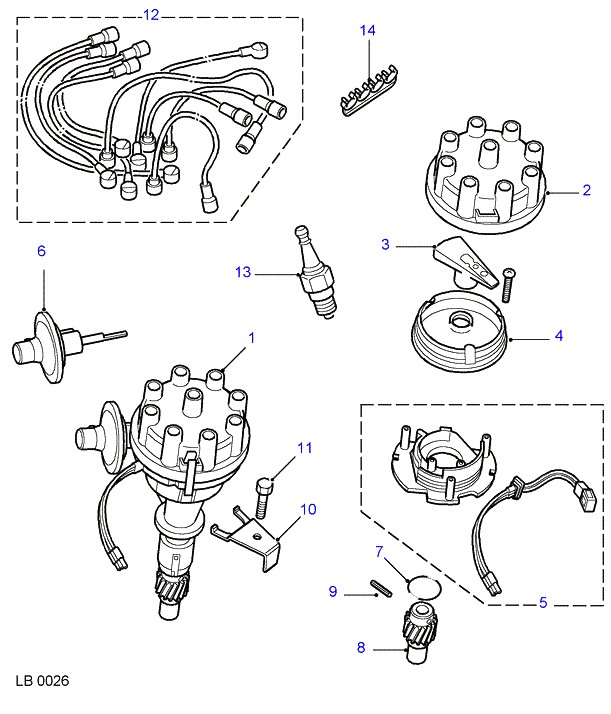 12
14
2
3
6
13
4
1
11
10
7
9
5
8
LB 0026