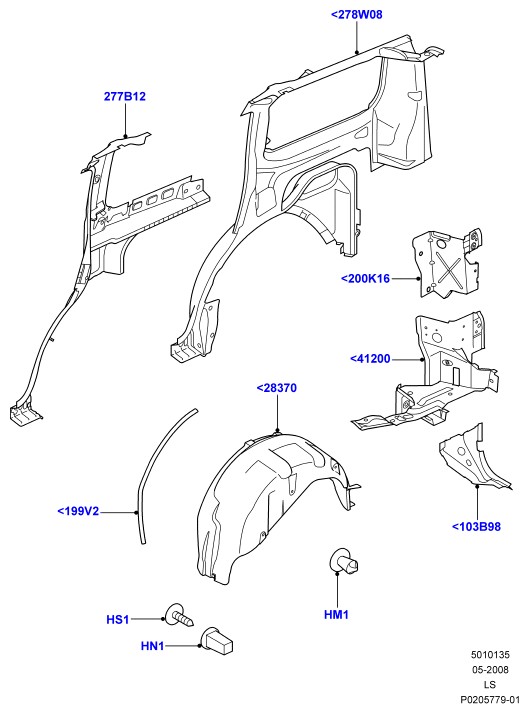 <278W08

277B12

<200K16

<41200

<28370

<199V2

<103B98

HM1

HS1

HN1

5010135
05-2008
LS
P0205779-01