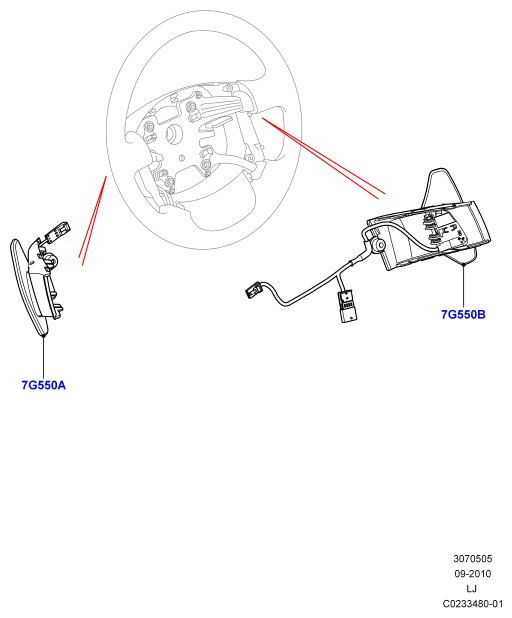 7G550B

7G550A

3070505
09-2010
LJ
C0233480-01