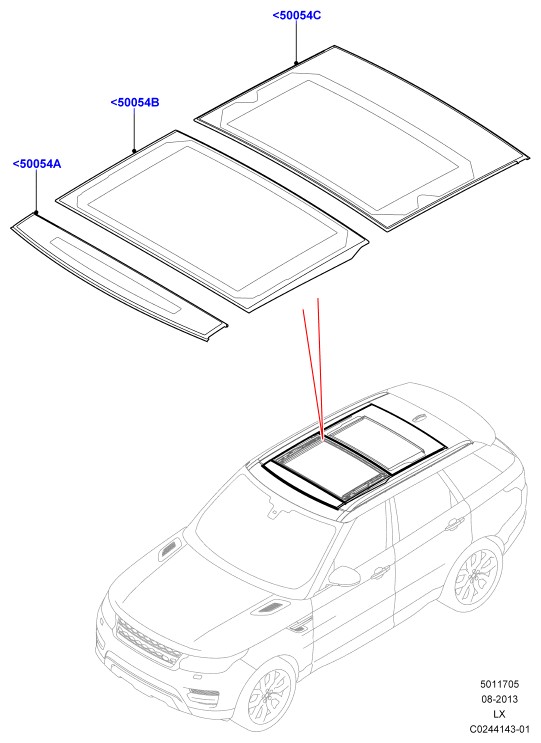 <50054C

<50054B

<50054A

5011705
08-2013
LX
C0244143-01