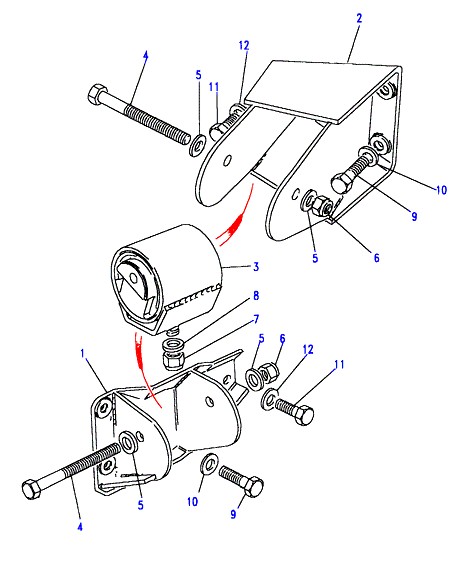 2
4
12
5
11
10
9
5
6
3
8
7
1
5
6
12
11
5
10
9
4