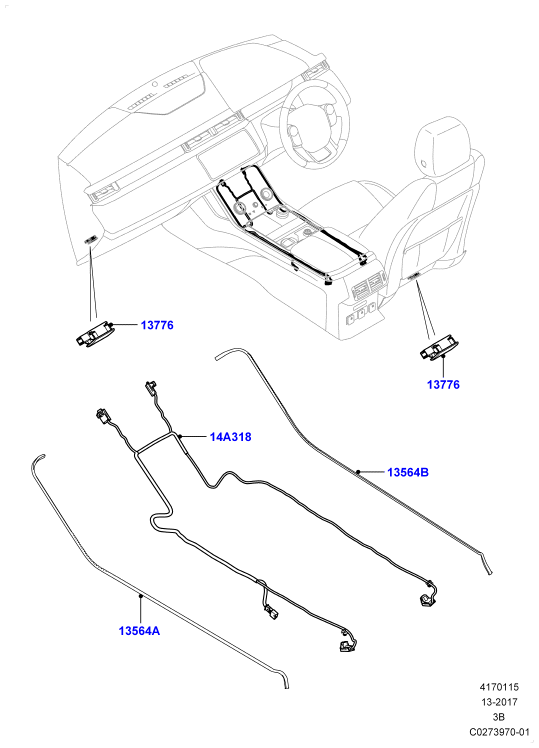 13776

13776

14A318

13564B

13564A

4170115
13-2017
3B
C0273970-01