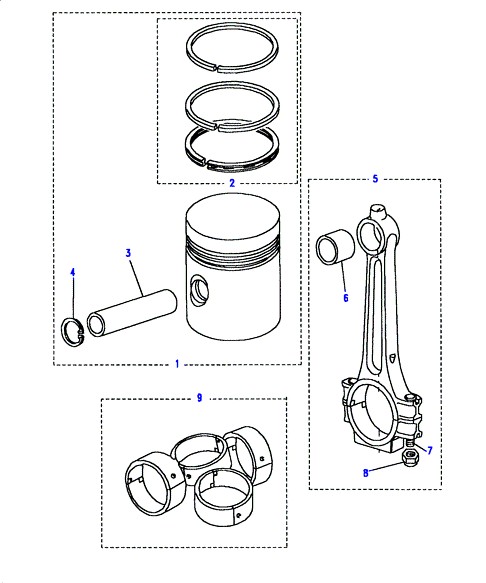 2
5
3
4
6
1
9
7
8