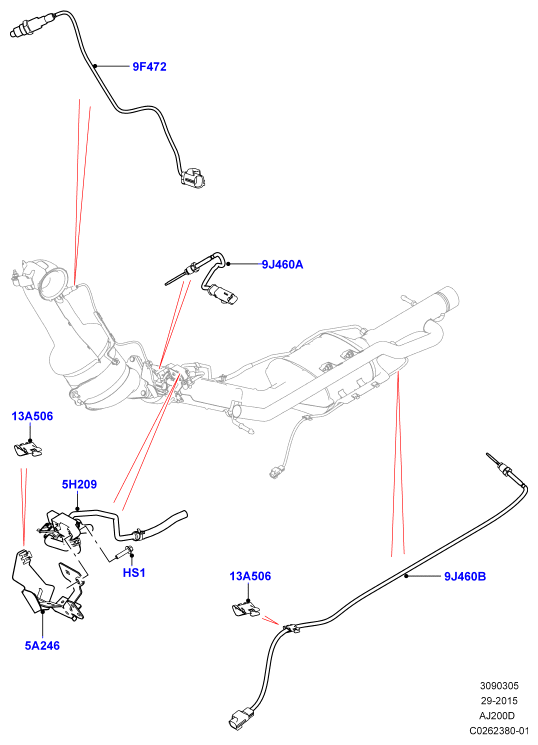 9F472

9J460A

13A506

5H209

HS1

5A246

13A506

9J460B

3090305
29-2015
AJ200D
C0262380-01