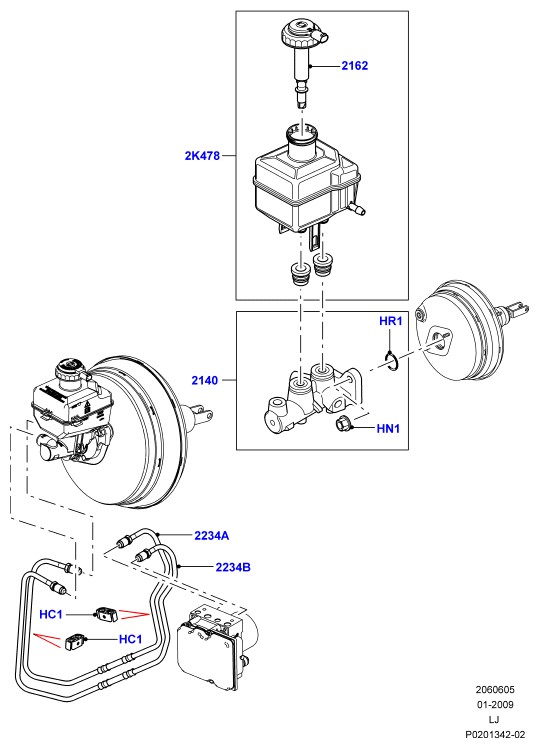 2162

2K478

HR1

2140

HN1

2234A

2234B

HC1

HC1

2060605
01-2009
LJ
P0201342-02