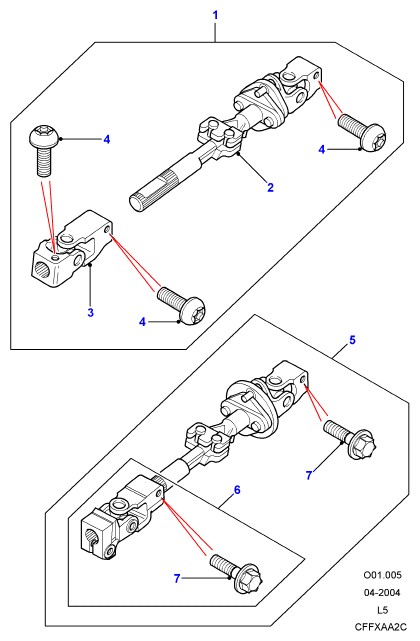 1

4

4

2

3

4

5

7

6

7

O01.005
04-2004
L5
CFFXAA2C