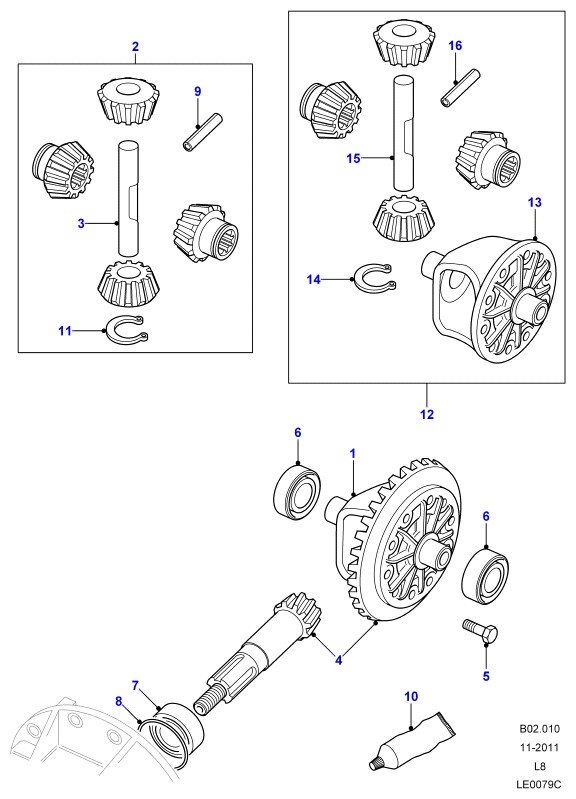 2
9
3
11
16
15
13
14
12
6
1
6
4
5
7
8
10
B02.010
11-2011
L8
LE0079C