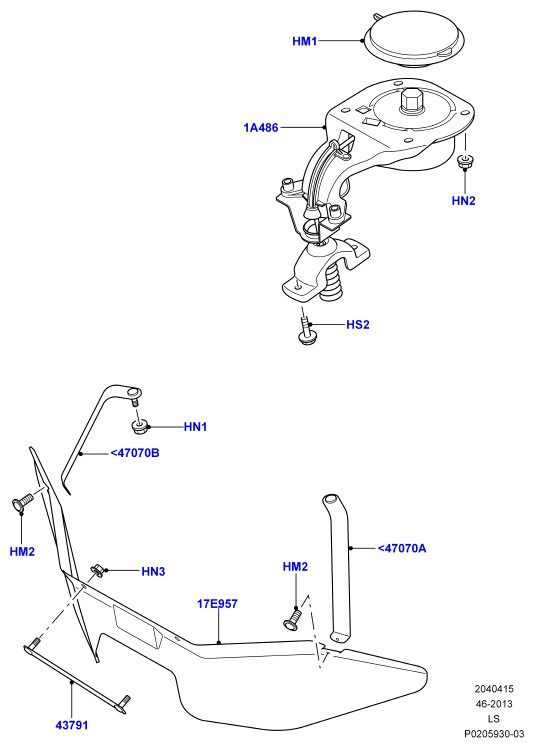 HM1

1A486

HN2

HS2

HN1

<47070B

HM2

HN3

HM2

<47070A

17E957

43791

2040415
46-2013
LS
P0205930-03