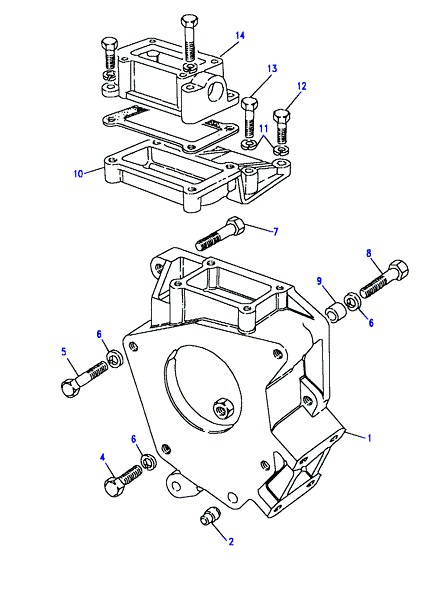 14
13
12
11
10
7
8
9
6
6
5
1
6
4
2