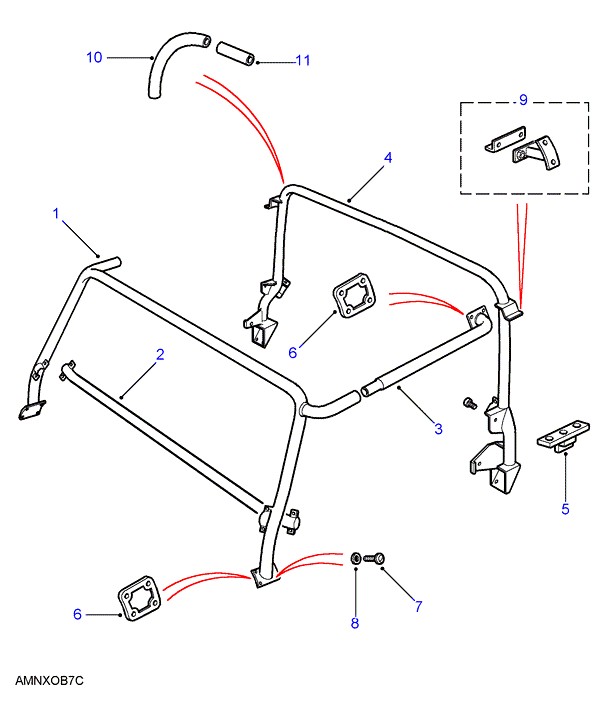 10
11
9
4
1
6
2
3
5
6
7
8
AMNXOB7C