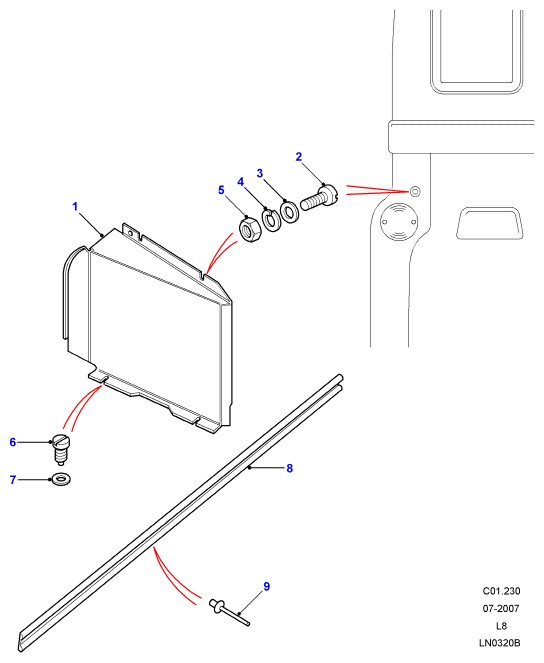 2
3
4
5
1
6
7
8
9
C01.230
07-2007
L8
LN0320B