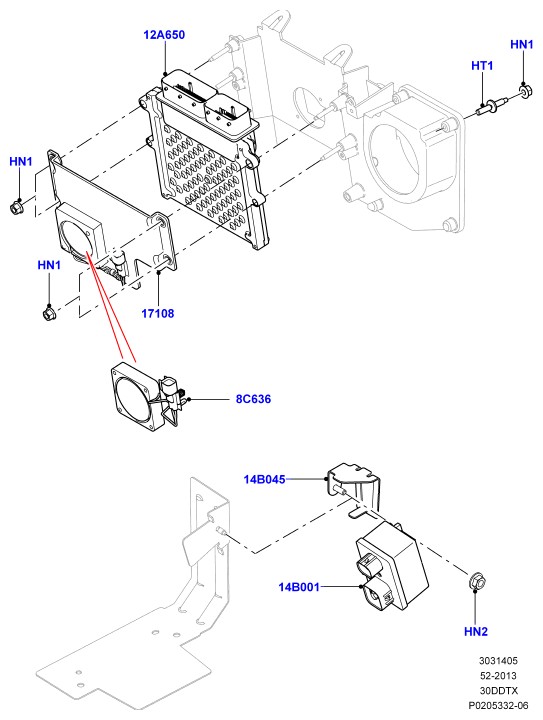 12A650

HN1

HT1

HN1

HN1

17108

8C636

14B045

14B001

HN2

3031405
52-2013
30DDTX
P0205332-06