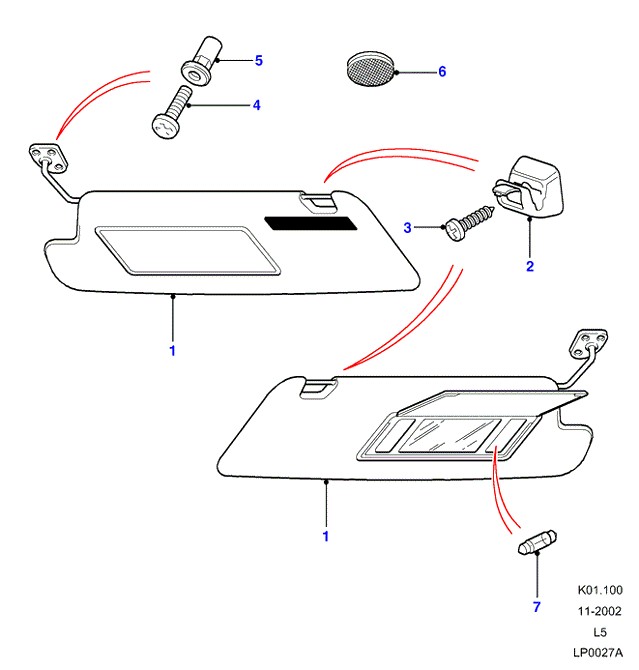 5
6
4
3
2
1
1
7
K01.100
11-2002
L5
LP0027A