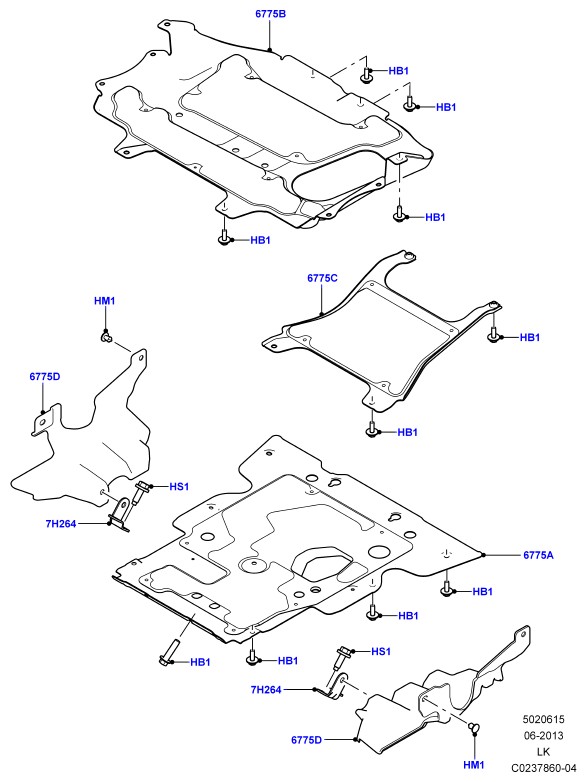 6775B
HB1
HB1
HB1
HB1
6775C
HM1
HB1
6775D
HB1
HS1
7H264
6775A
HB1
HB1
HB1
HB1
HS1
7H264
6775D
HM1
5020615
06-2013
LK
C0237860-04