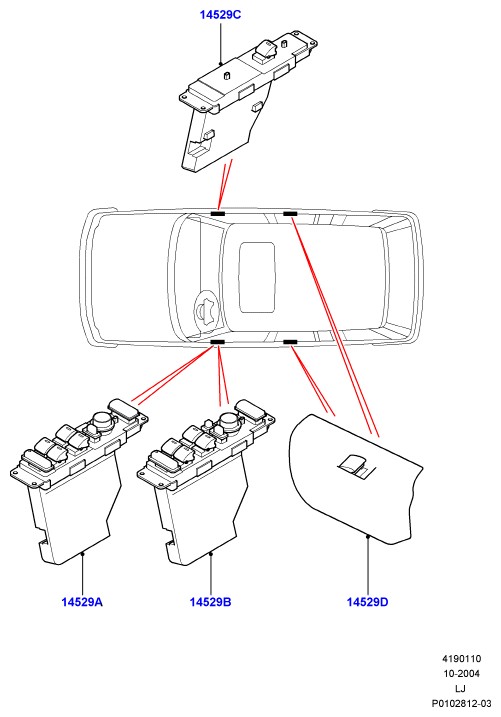 14529C

14529A

14529B

14529D

4190110
10-2004
LJ
P0102812-03