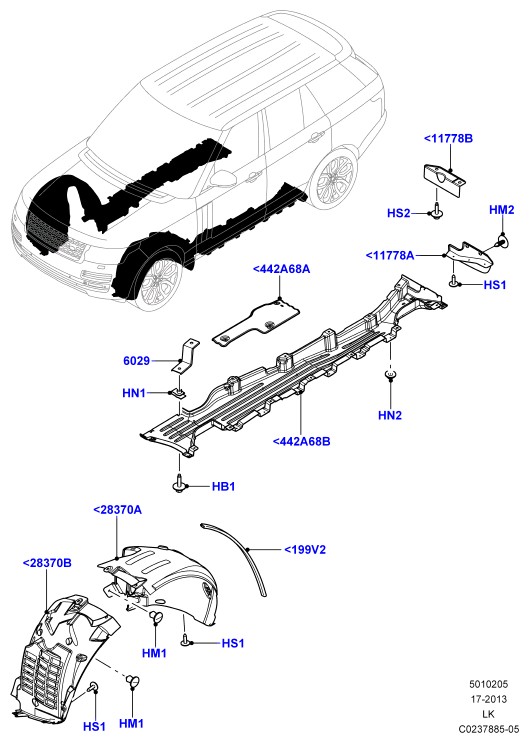 <11778B

HS2

HM2

<11778A

HS1

<442A68A

6029

HN1

HN2

<442A68B

HB1

<28370A

<199V2

<28370B

HM1

HS1

HS1

HM1

5010205
17-2013
LK
C0237885-05