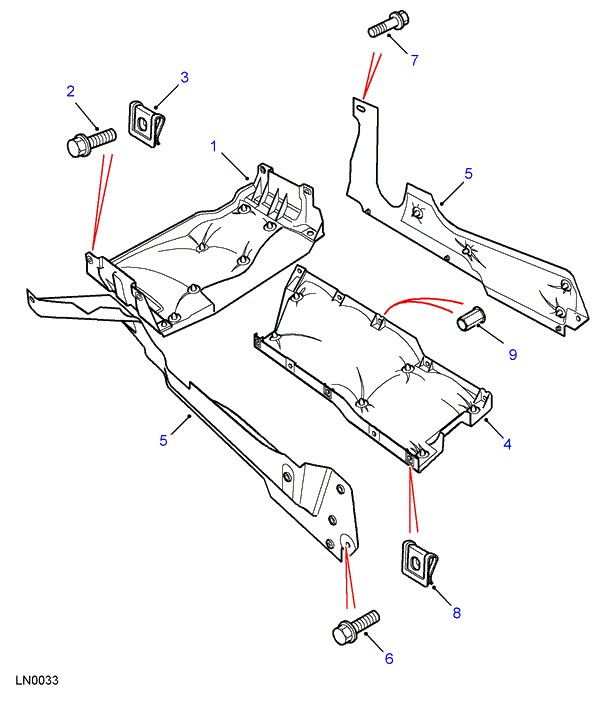 7
2
3
1
5
9
5
4
8
6
LN0033