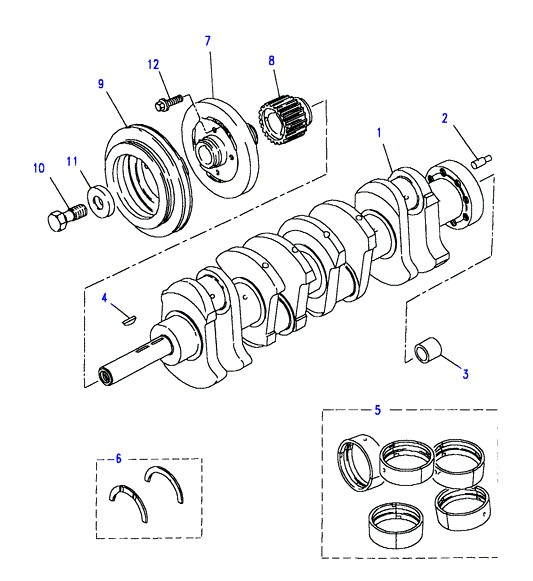 7
12
8
9
2
1
10
11
4
3
5
6